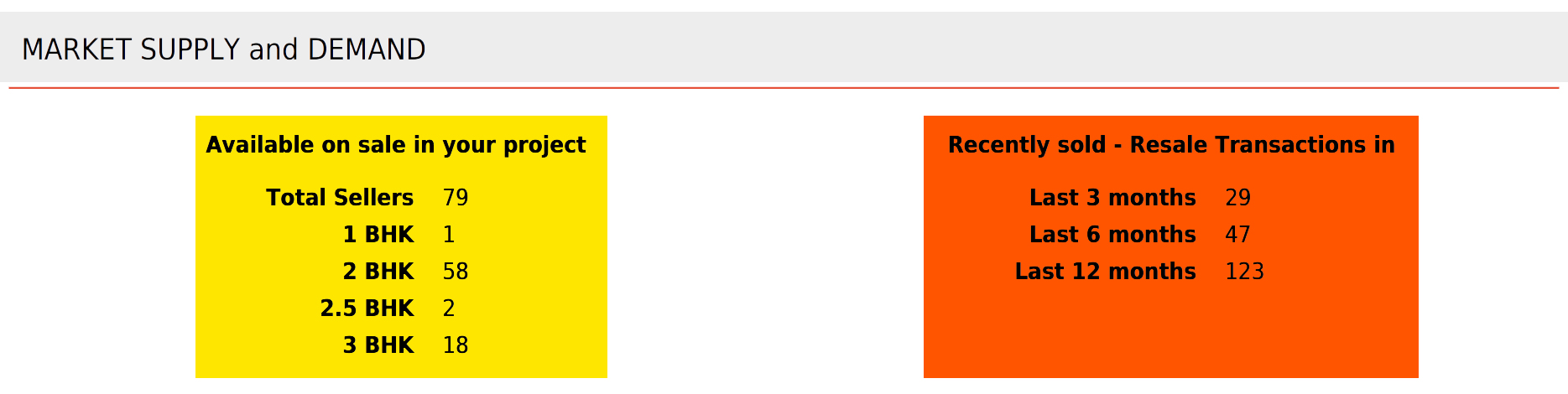 MARKET SUPPLY and DEMAND

Available on sale in your project

Total Sellers 79
1 BHK 1
2 BHK 58
2.5 BHK 2
3 BHK 18

Recently sold - Resale Transactions in

Last 3 months 29
Last 6 months 47
Last 12 months 123